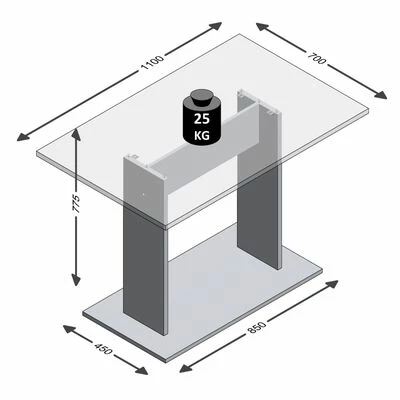 1100

700

25
KG

775

450

850